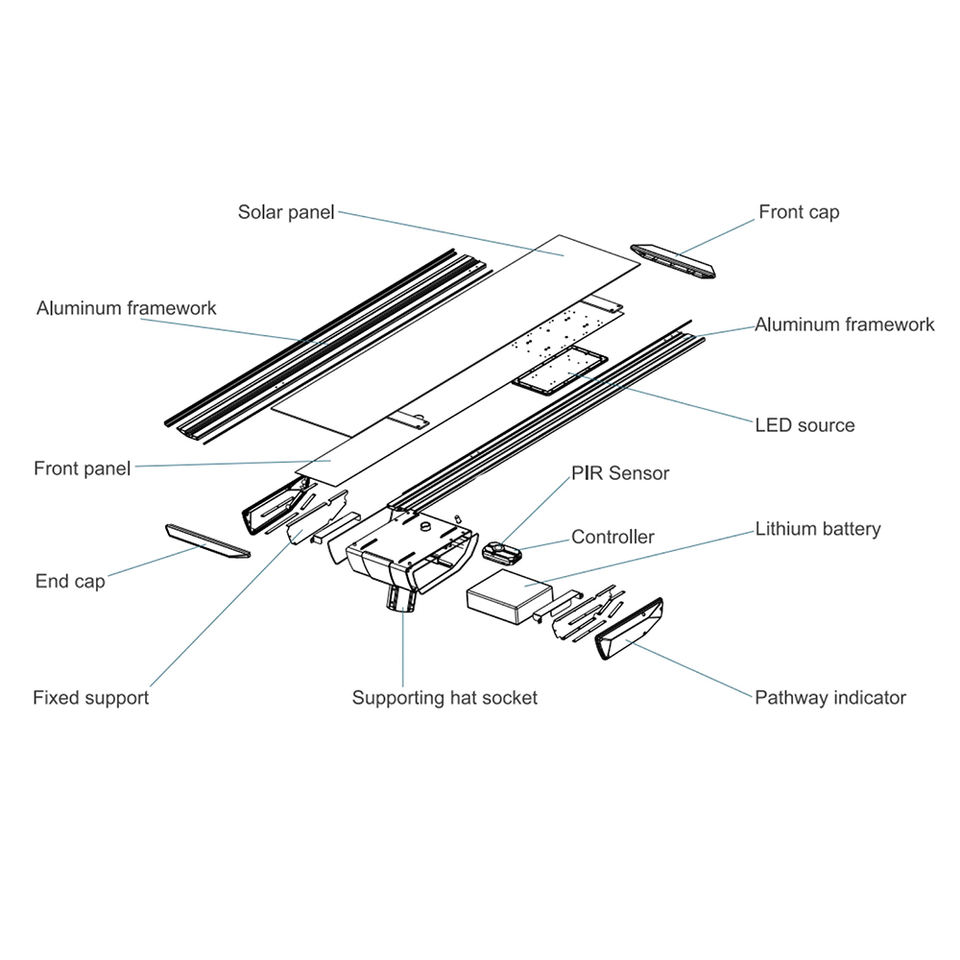 Solar panel
Front cap
Aluminum framework
Aluminum framework
LED source
Front panel
PIR Sensor
Controller
Lithium battery
End cap
Fixed support
Supporting hat socket
Pathway indicator