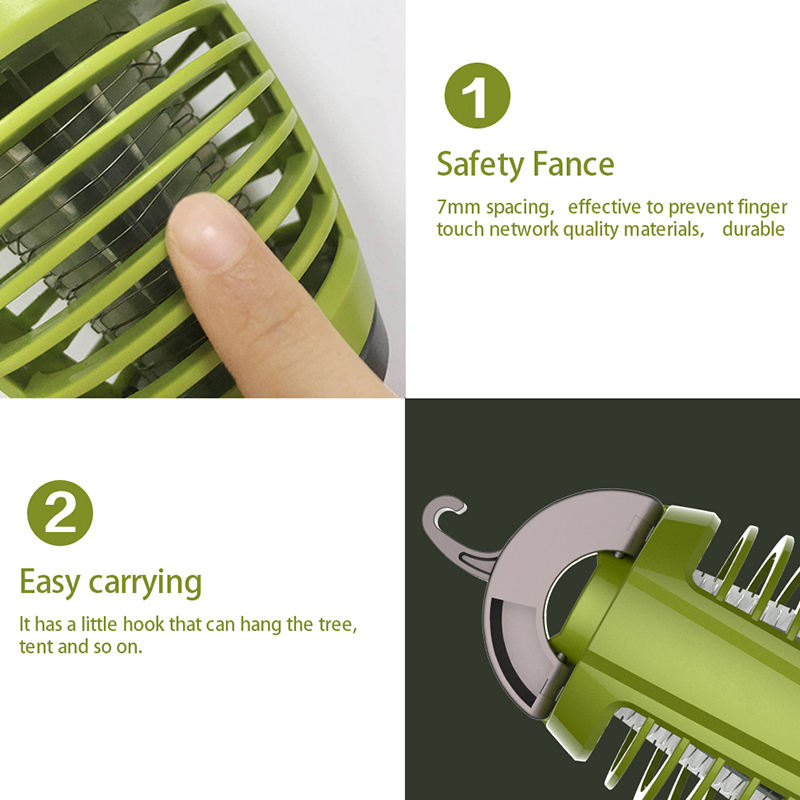 1

Safety Fance

7mm spacing, effective to prevent finger touch network quality materials, durable

2

Easy carrying

It has a little hook that can hang the tree, tent and so on.